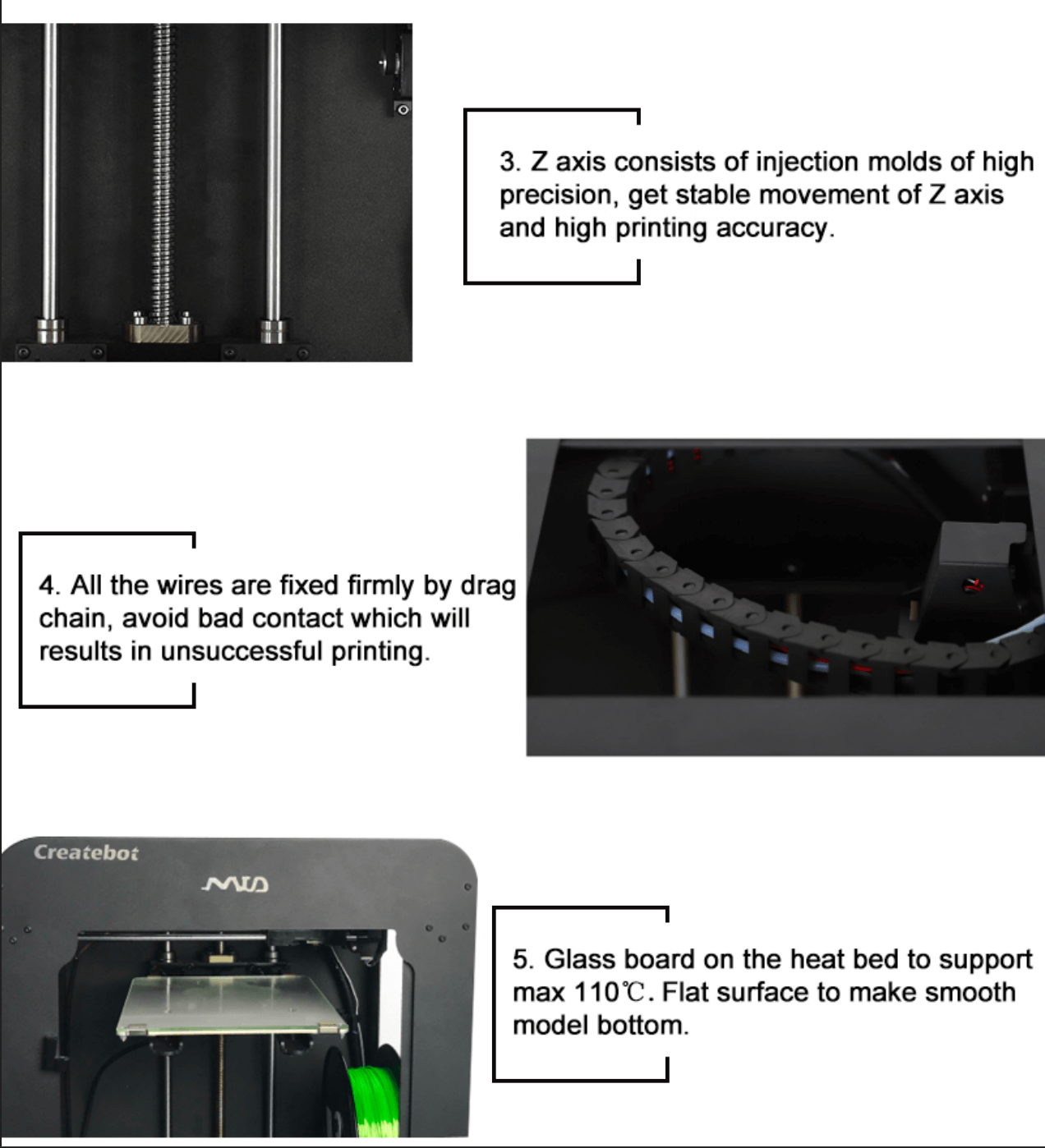 3. Z axis consists of injection molds of high precision, get stable movement of Z axis and high printing accuracy.

4. All the wires are fixed firmly by drag chain, avoid bad contact which will results in unsuccessful printing.

Createbot

MID

5. Glass board on the heat bed to support max 110℃. Flat surface to make smooth model bottom.